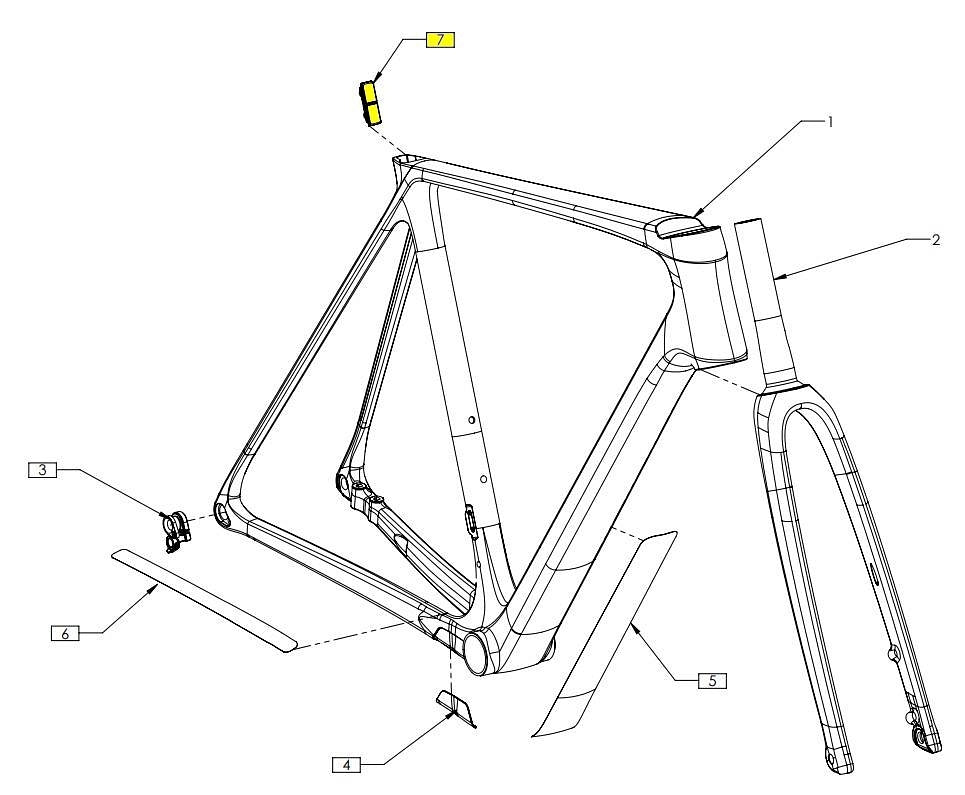 7
1
2
3
6
5
4